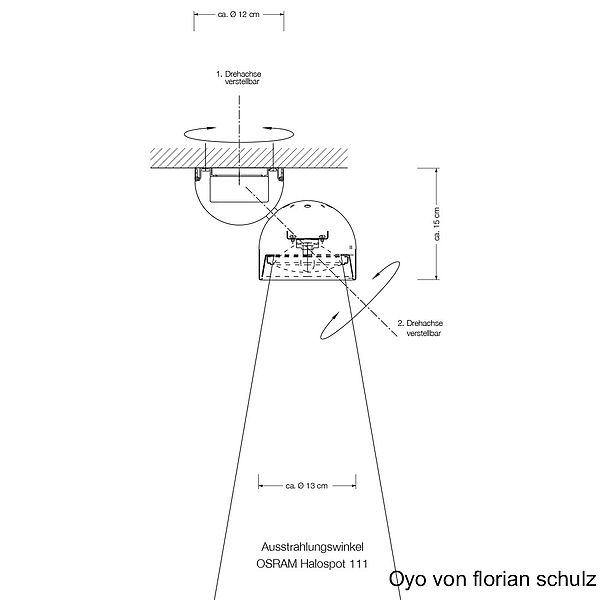 ca. Ø 12 cm

1. Drehachse verstellbar

ca. 15 cm

2. Drehachse verstellbar

ca. Ø 13 cm

Ausstrahlungswinkel
OSRAM Halospot 111

Oyo von florian schulz